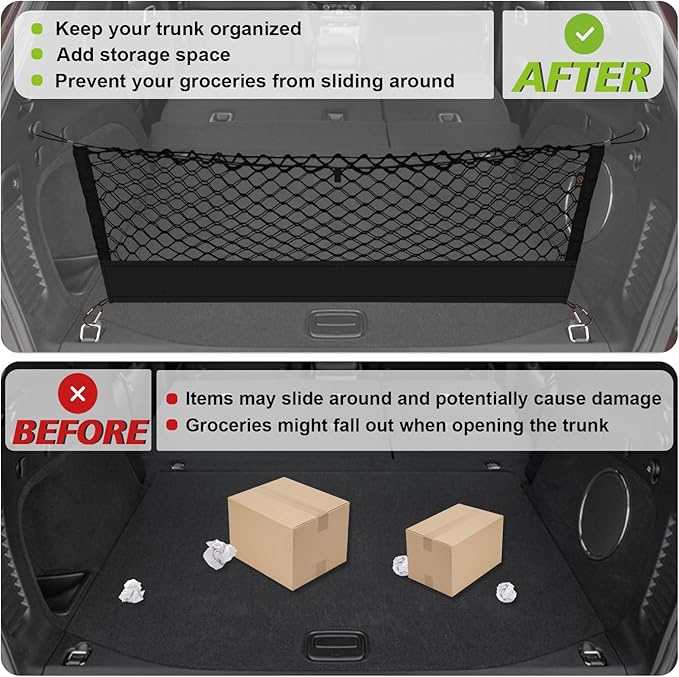 Keep your trunk organized
Add storage space
Prevent your groceries from sliding around

AFTER

BEFORE

Items may slide around and potentially cause damage
Groceries might fall out when opening the trunk